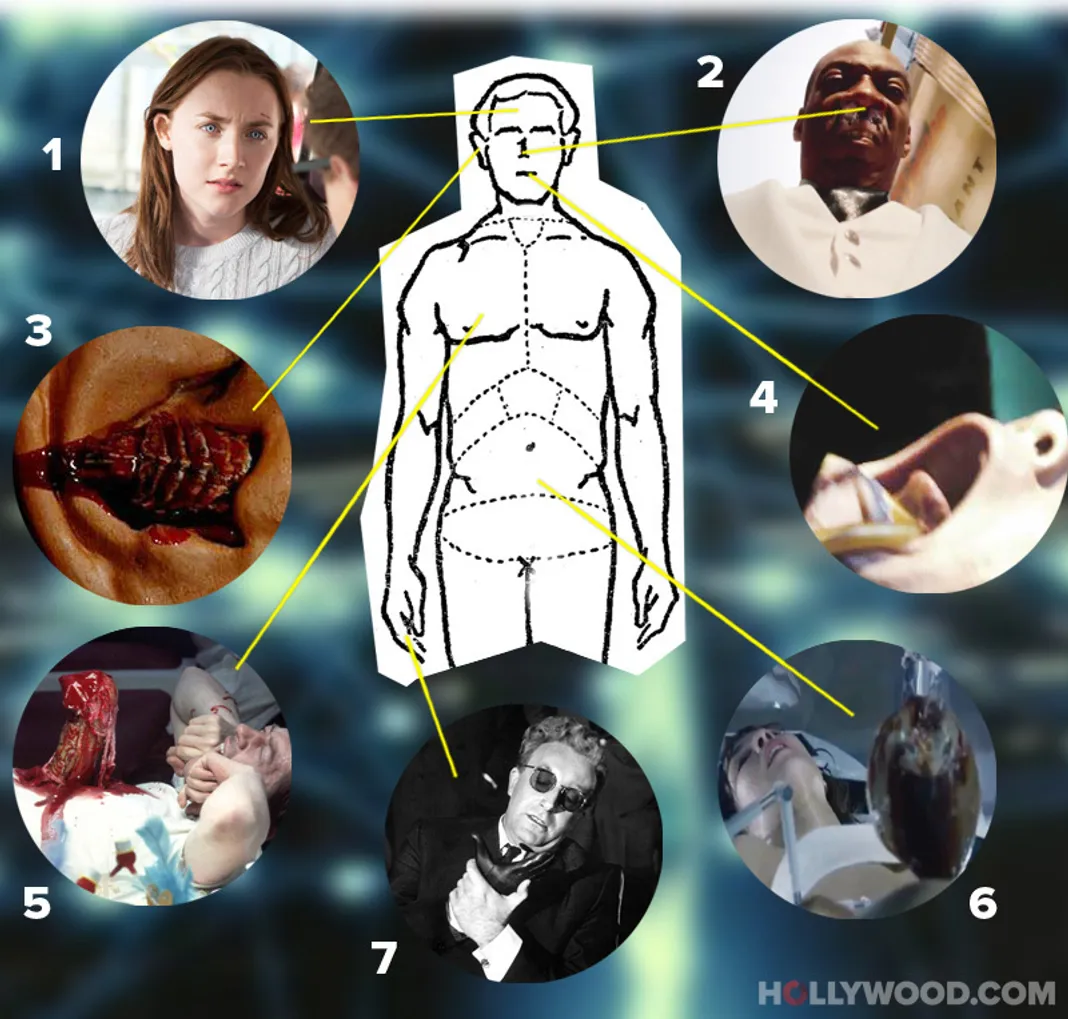 1
2
3
4
5
6
7
HOLLYWOOD.COM